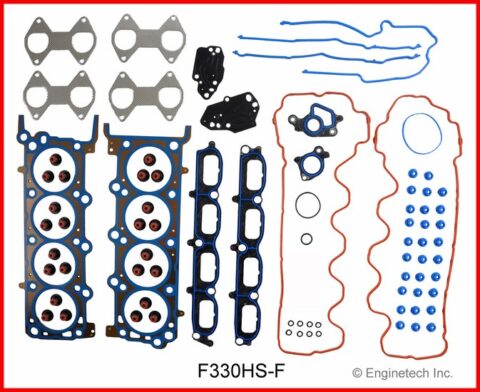 F330HS-F

© Enginetech Inc.